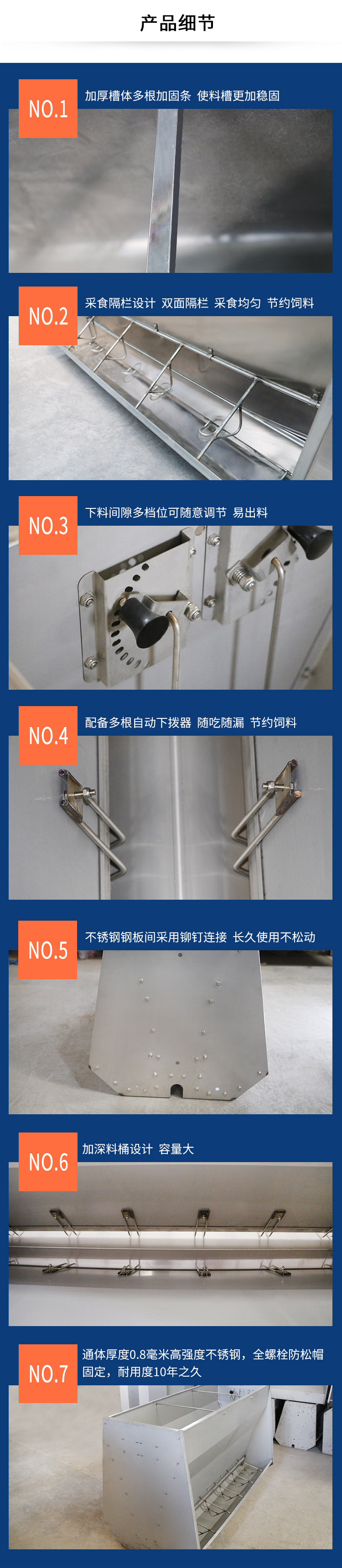 产品细节

NO.1
加厚槽体多根加固条 使料槽更加稳固

NO.2
采食隔栏设计 双面隔栏 采食均匀 节约饲料

NO.3
下料间隙多档位可随意调节 易出料

NO.4
配备多根自动下拨器 随吃随漏 节约饲料

NO.5
不锈钢钢板间采用铆钉连接 长久使用不松动

NO.6
加深料桶设计 容量大

NO.7
通体厚度0.8毫米高强度不锈钢，全螺栓防松帽固定，耐用度10年之久